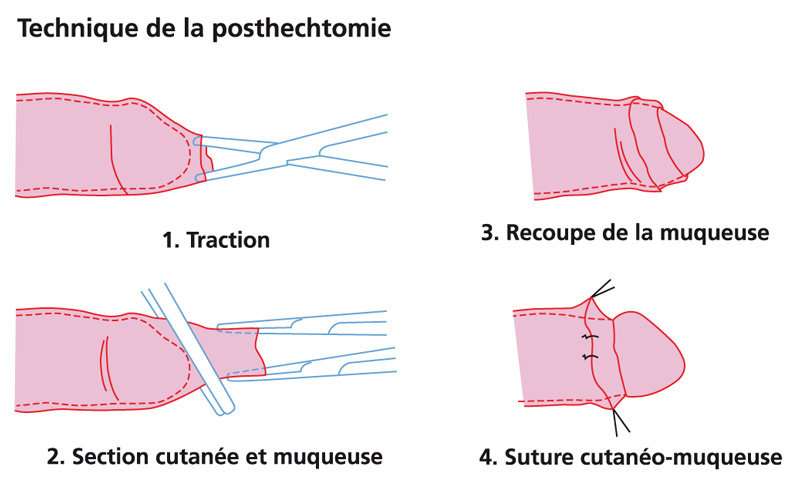 Technique de la posthechtomie

1. Traction

2. Section cutanée et muqueuse

3. Recoupe de la muqueuse

4. Suture cutanéo-muqueuse